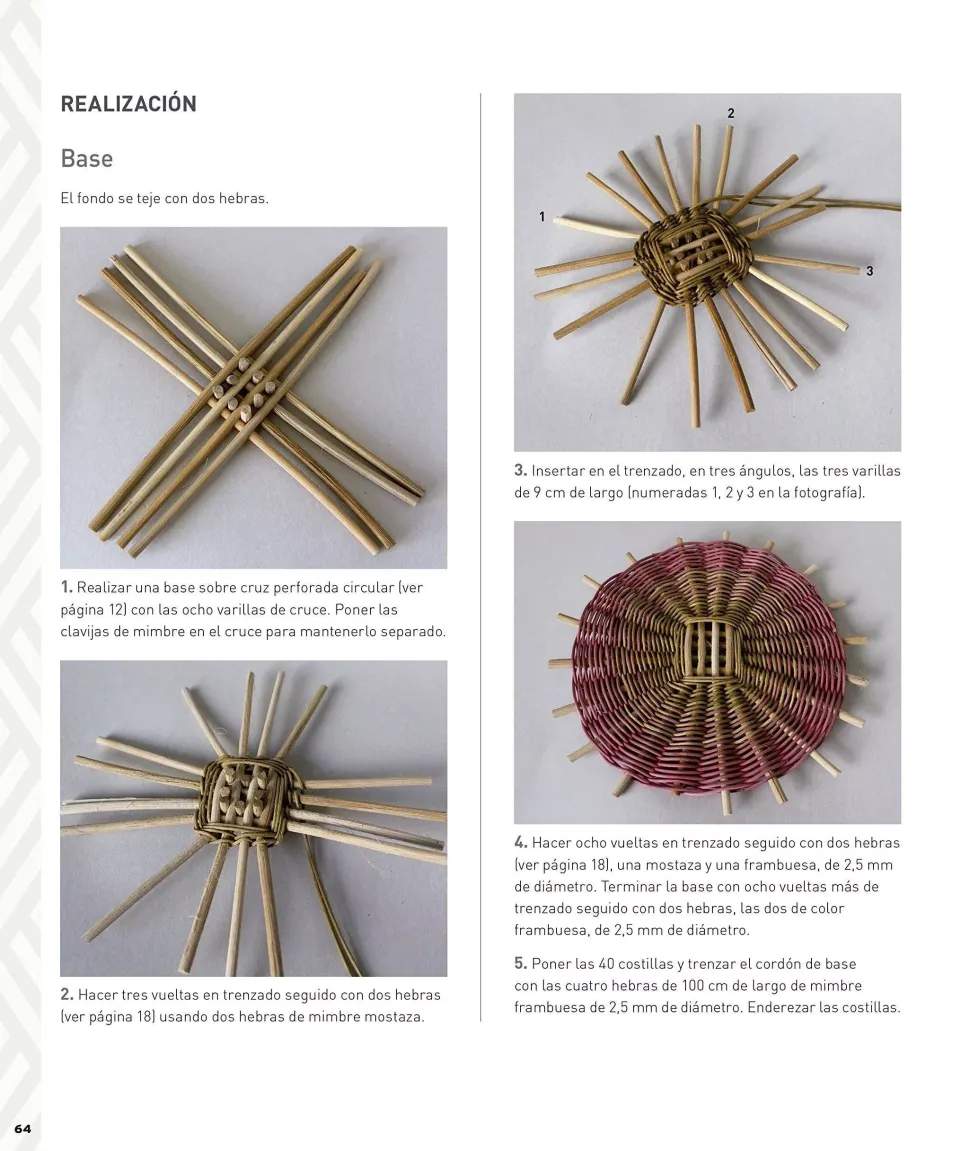 REALIZACIÓN

Base

El fondo se teje con dos hebras.

1. Realizar una base sobre cruz perforada circular (ver página 12) con las ocho varillas de cruce. Poner las clavijas de mimbre en el cruce para mantenerlo separado.

2. Hacer tres vueltas en trenzado seguido con dos hebras (ver página 18) usando dos hebras de mimbre mostaza.

2

1

3

3. Insertar en el trenzado, en tres ángulos, las tres varillas de 9 cm de largo (numeradas 1, 2 y 3 en la fotografía).

4. Hacer ocho vueltas en trenzado seguido con dos hebras (ver página 18), una mostaza y una frambuesa, de 2,5 mm de diámetro. Terminar la base con ocho vueltas más de trenzado seguido con dos hebras, las dos de color frambuesa, de 2,5 mm de diámetro.

5. Poner las 40 costillas y trenzar el cordón de base con las cuatro hebras de 100 cm de largo de mimbre frambuesa de 2,5 mm de diámetro. Enderezar las costillas.

64